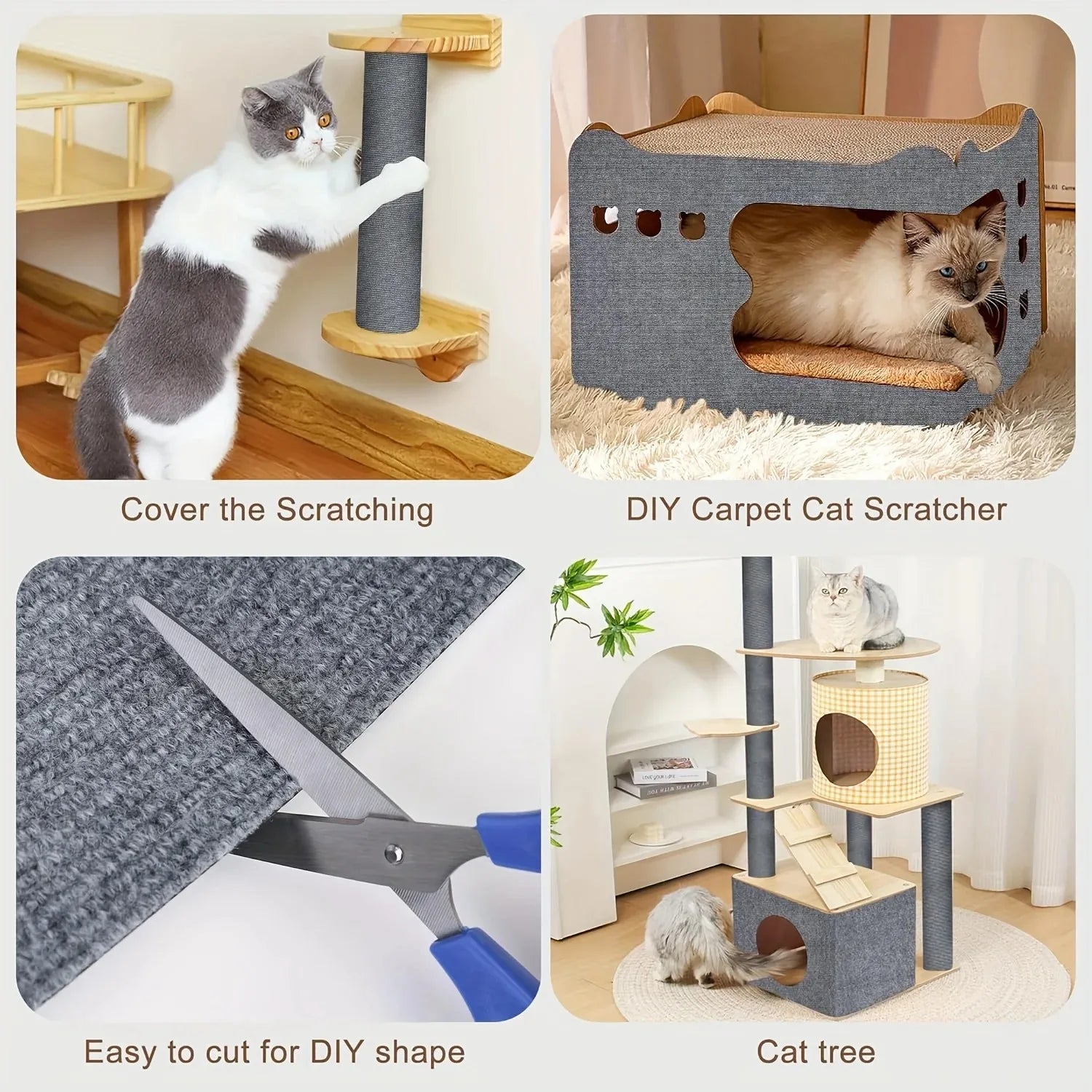 Cover the Scratching

DIY Carpet Cat Scratcher

Easy to cut for DIY shape

Cat tree